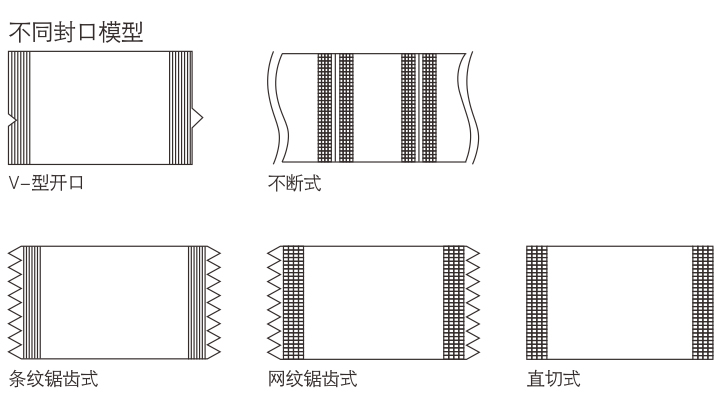 不同封口模型

V-型开口

不断式

条纹锯齿式

网纹锯齿式

直切式